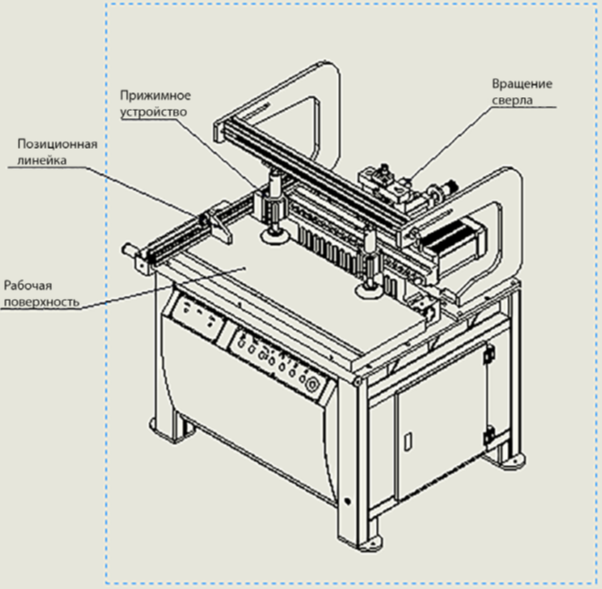 Прижимное устройство

Вращение сверла

Позиционная линейка

Рабочая поверхность